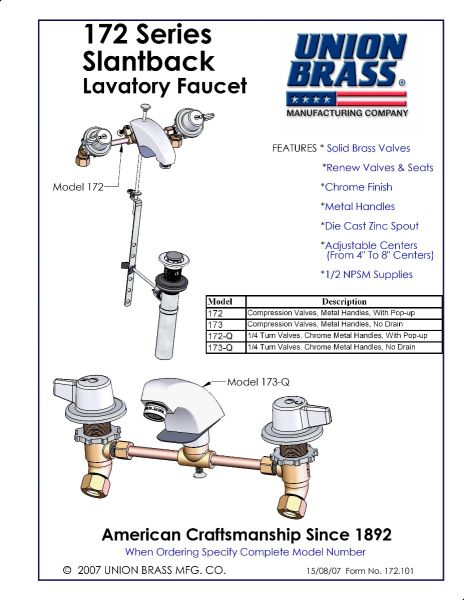 172 Series
Slantback
Lavatory Faucet

UNION
BRASS®
MANUFACTURING COMPANY

Model 172

FEATURES * Solid Brass Valves
*Renew Valves & Seats
*Chrome Finish
*Metal Handles
*Die Cast Zinc Spout
*Adjustable Centers (From 4" To 8" Centers)
*1/2 NPSM Supplies

| Model | Description |
|---|---|
| 172 | Compression Valves, Metal Handles, With Pop-up |
| 173 | Compression Valves, Metal Handles, No Drain |
| 172-Q | 1/4 Turn Valves, Chrome Metal Handles, With Pop-up |
| 173-Q | 1/4 Turn Valves, Chrome Metal Handles, No Drain |

Model 173-Q

American Craftsmanship Since 1892
When Ordering Specify Complete Model Number

© 2007 UNION BRASS MFG. CO.
15/08/07 Form No. 172.101