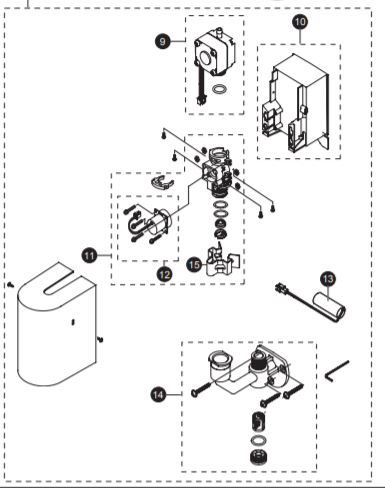 9
10
11
12
15
13
14